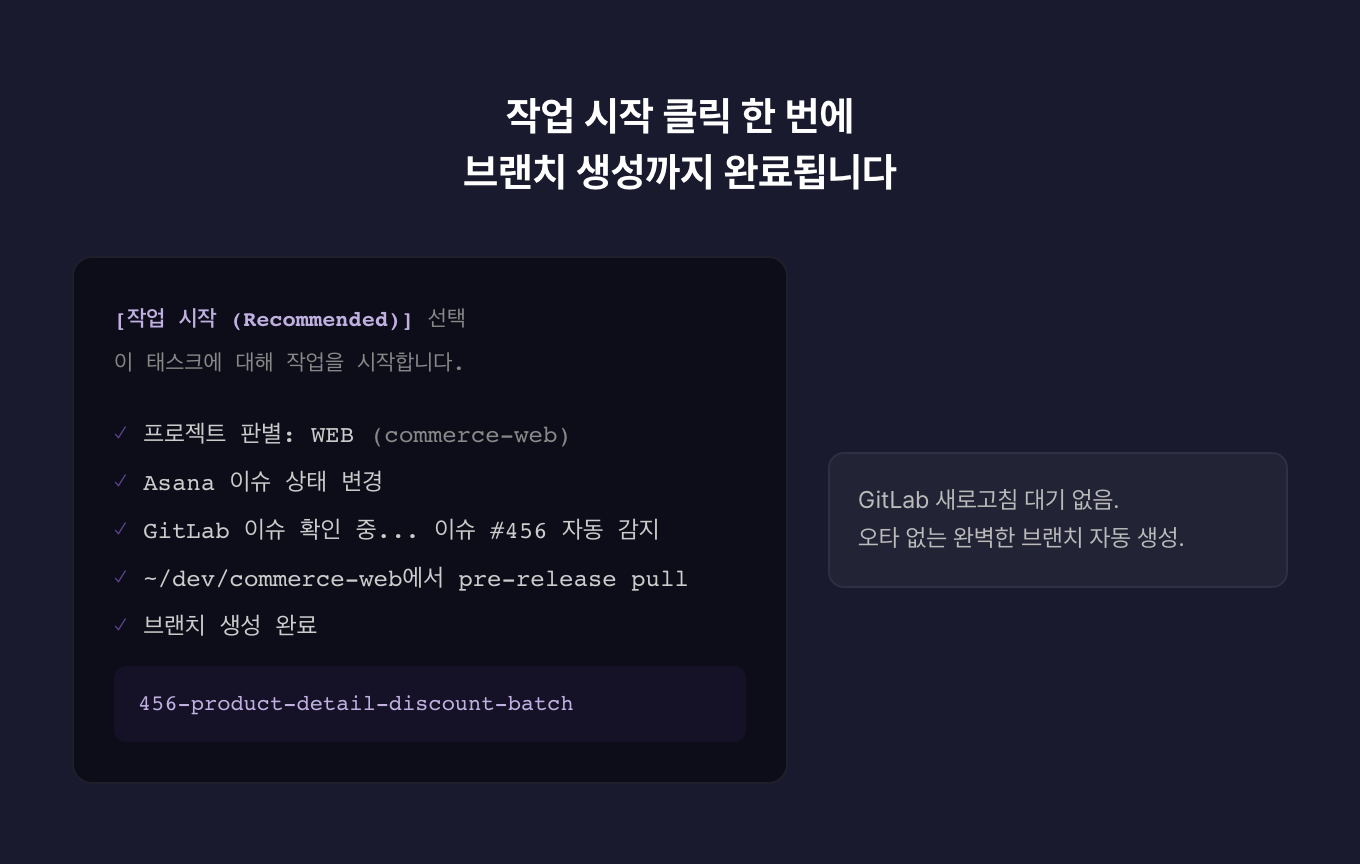 작업 시작 클릭 한 번에
브랜치 생성까지 완료됩니다

[작업 시작 (Recommended)] 선택
이 태스크에 대해 작업을 시작합니다.

✓ 프로젝트 판별: WEB (commerce-web)
✓ Asana 이슈 상태 변경
✓ GitLab 이슈 확인 중... 이슈 #456 자동 감지
✓ ~/dev/commerce-web에서 pre-release pull
✓ 브랜치 생성 완료

456-product-detail-discount-batch

GitLab 새로고침 대기 없음.
오타 없는 완벽한 브랜치 자동 생성.